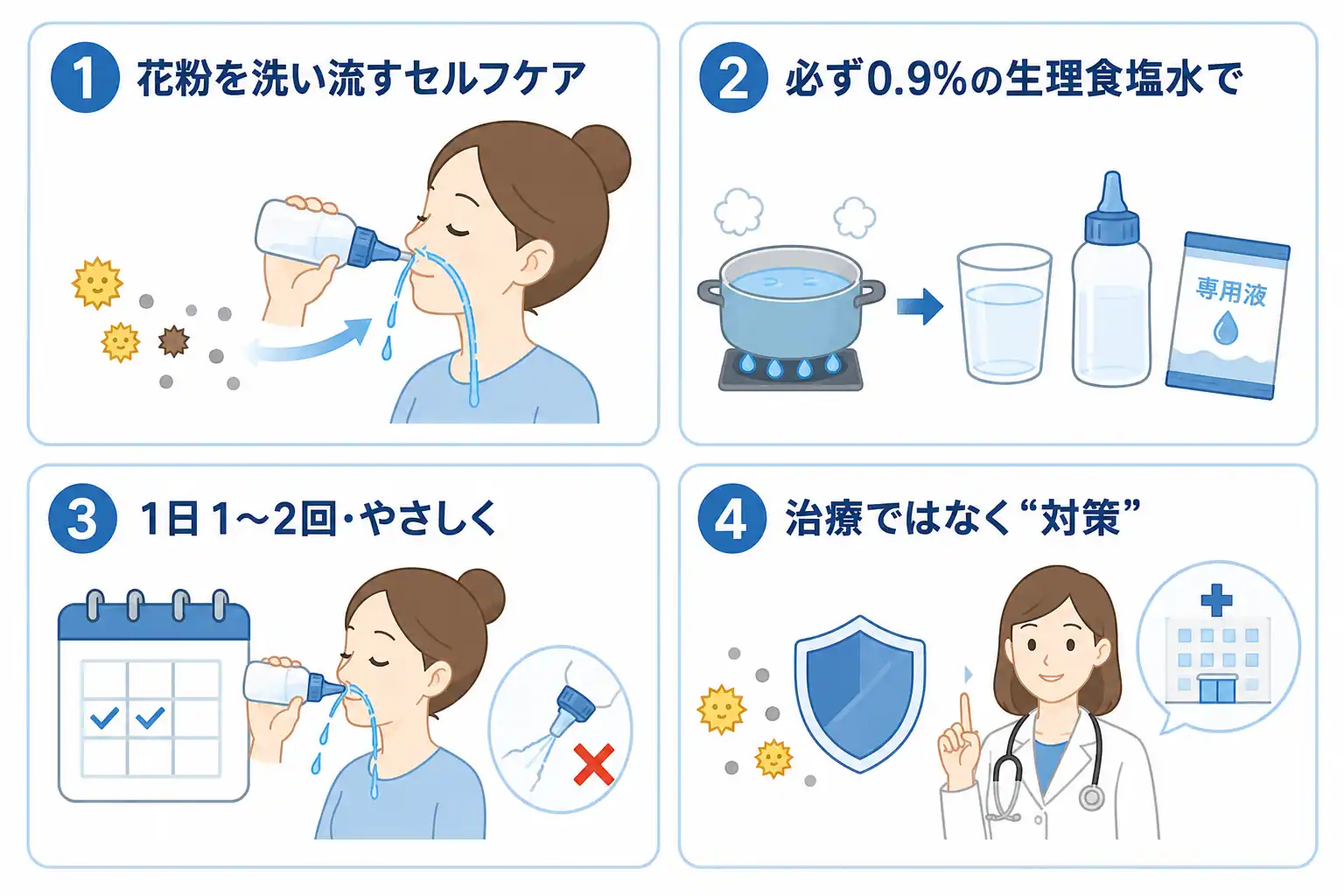 1 花粉を洗い流すセルフケア

2 必ず0.9%の生理食塩水で

専用液

3 1日1〜2回・やさしく

4 治療ではなく“対策”